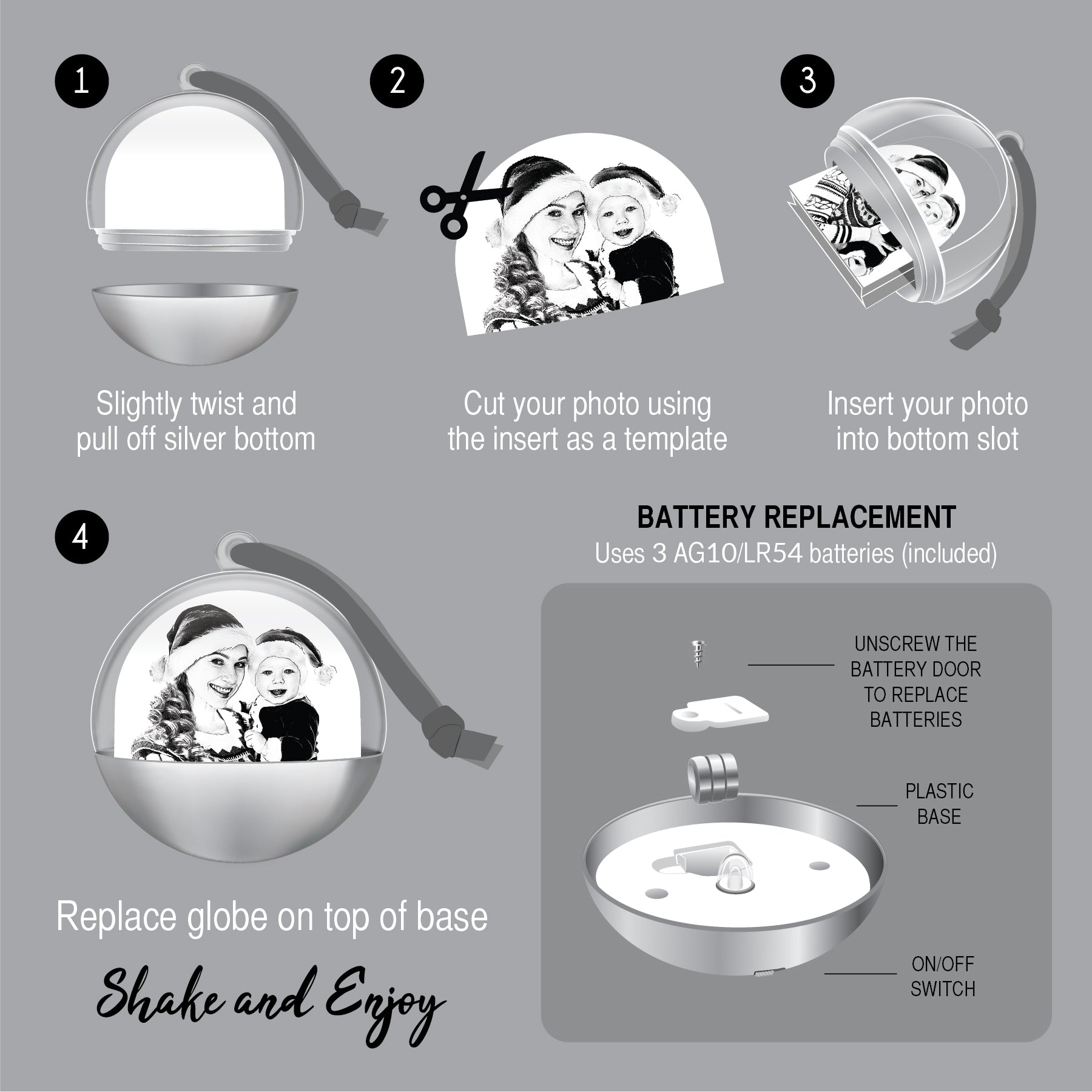 1

Slightly twist and pull off silver bottom

2

Cut your photo using the insert as a template

3

Insert your photo into bottom slot

4

Replace globe on top of base

Shake and Enjoy

BATTERY REPLACEMENT
Uses 3 AG10/LR54 batteries (included)

UNSCREW THE BATTERY DOOR TO REPLACE BATTERIES

PLASTIC BASE

ON/OFF SWITCH