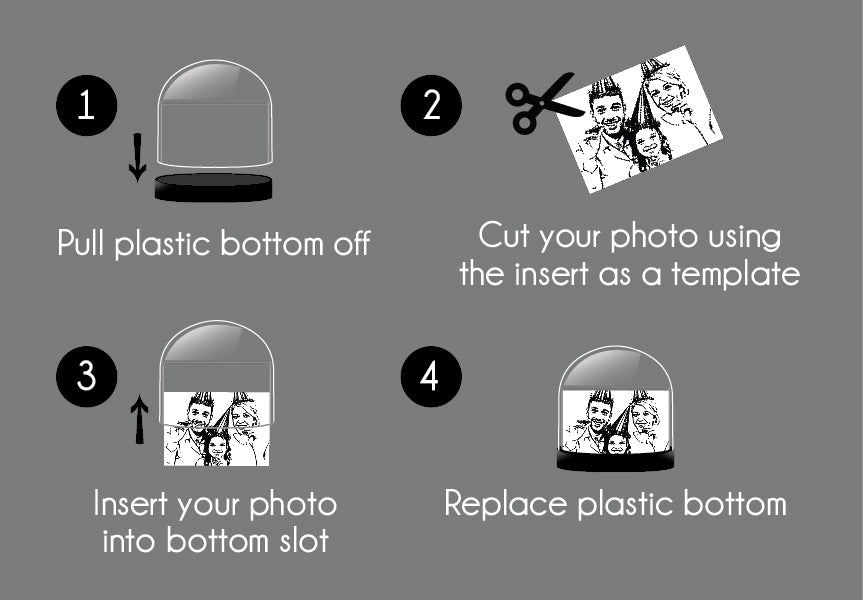 1

Pull plastic bottom off

2

Cut your photo using the insert as a template

3

Insert your photo into bottom slot

4

Replace plastic bottom