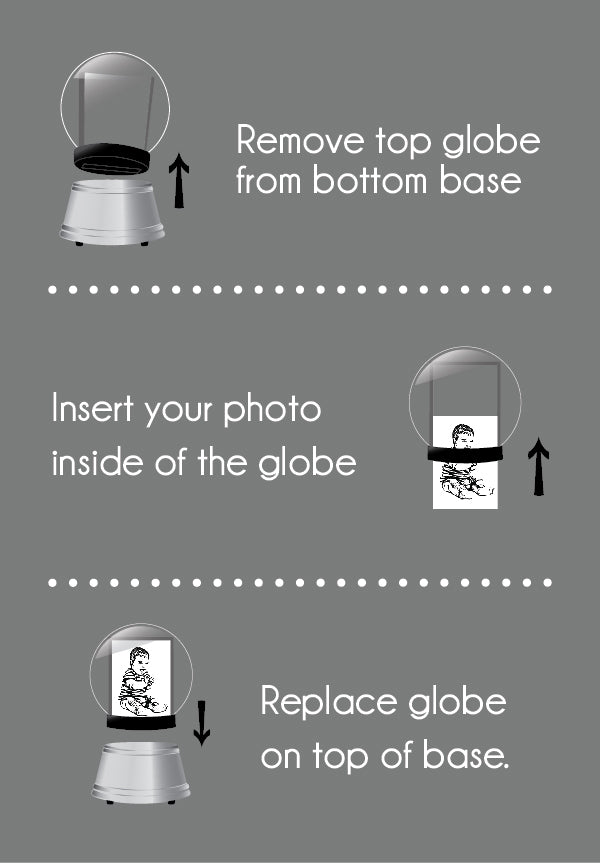 Remove top globe from bottom base

Insert your photo inside of the globe

Replace globe on top of base.