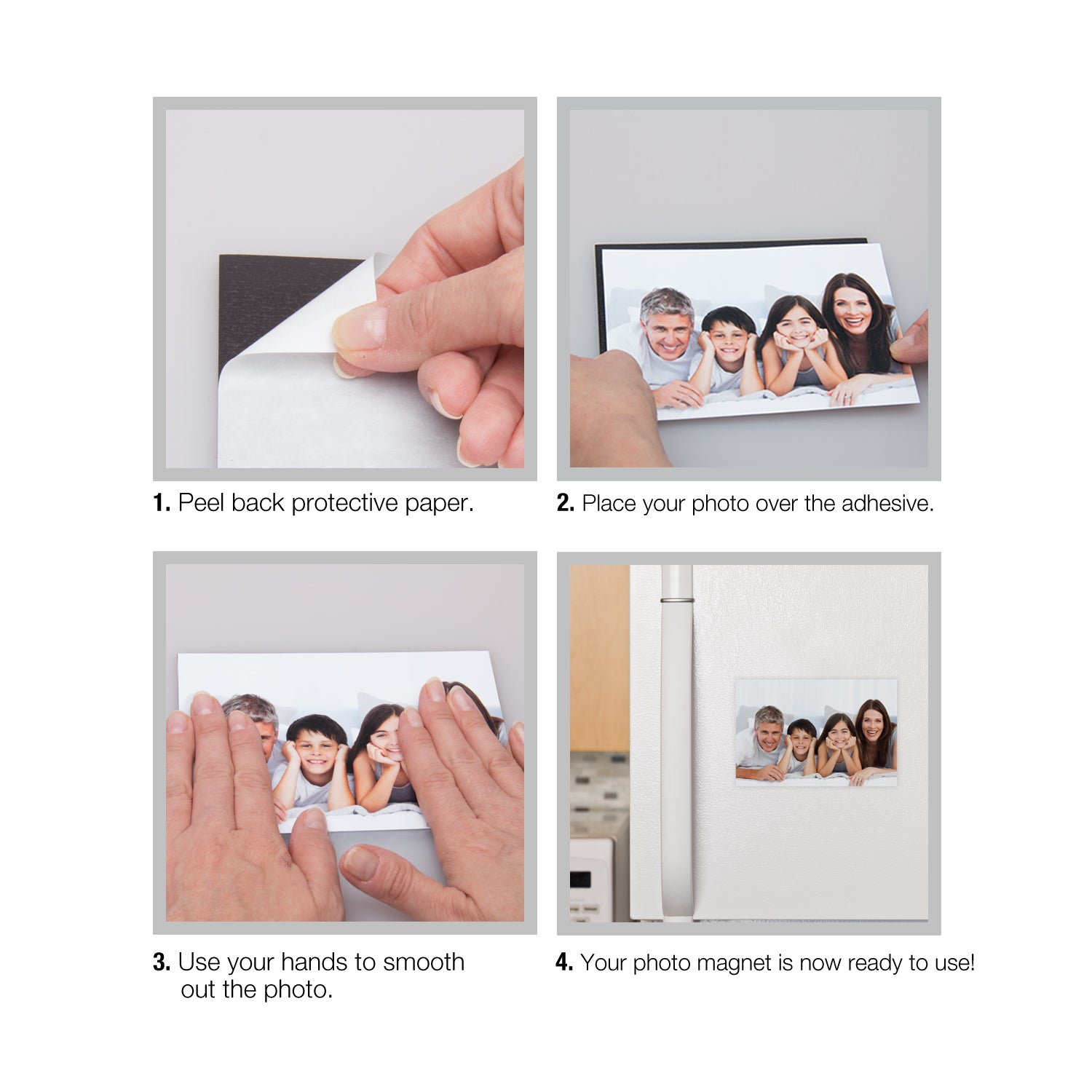 1. Peel back protective paper.

2. Place your photo over the adhesive.

3. Use your hands to smooth out the photo.

4. Your photo magnet is now ready to use!