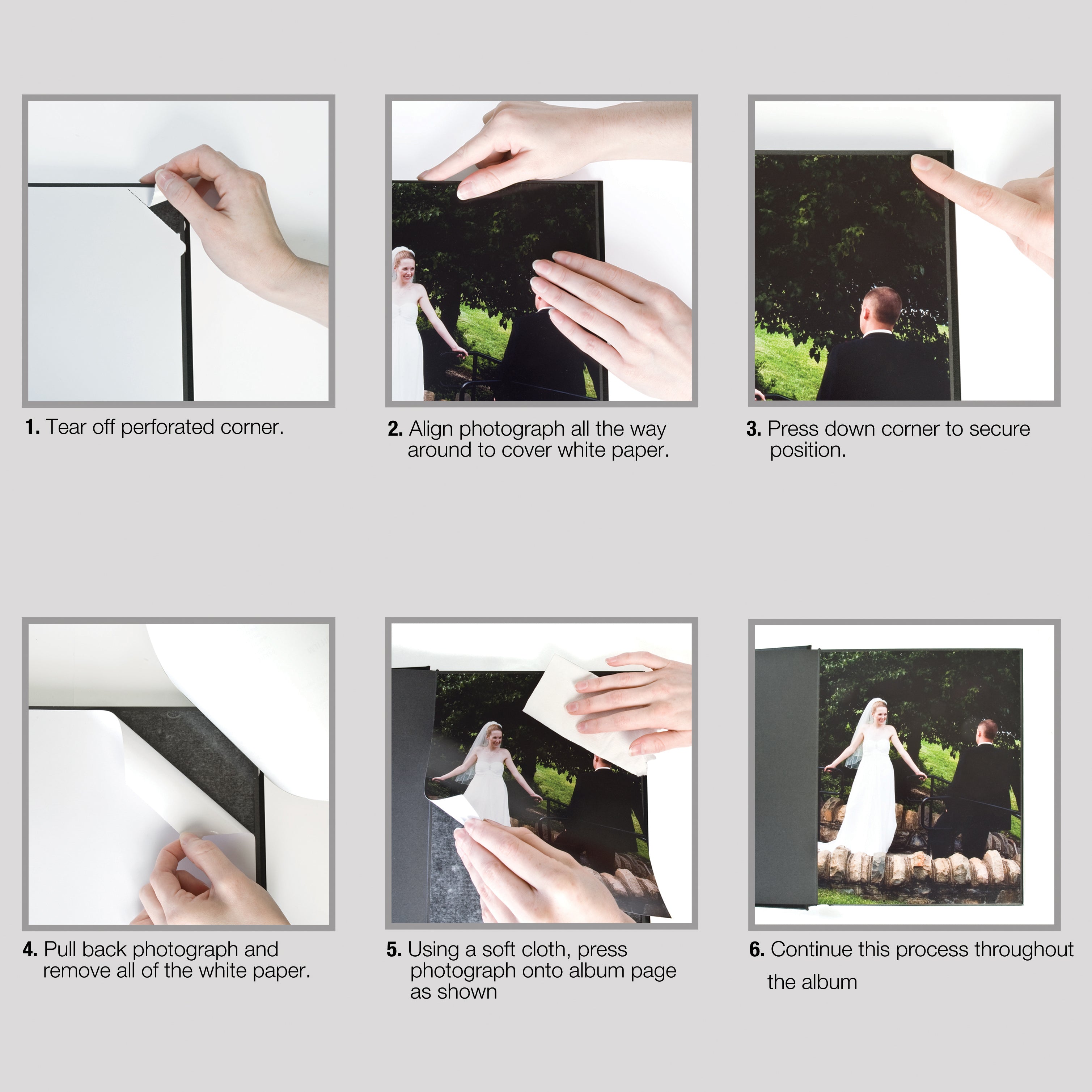 1. Tear off perforated corner.

2. Align photograph all the way around to cover white paper.

3. Press down corner to secure position.

4. Pull back photograph and remove all of the white paper.

5. Using a soft cloth, press photograph onto album page as shown

6. Continue this process throughout the album